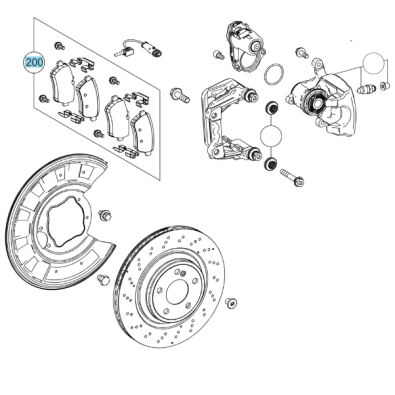 200