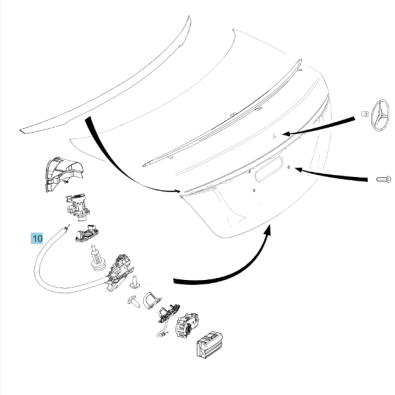 10