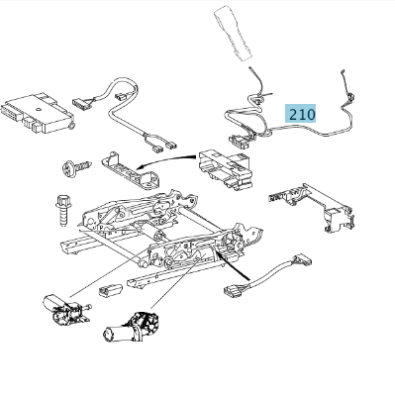 210