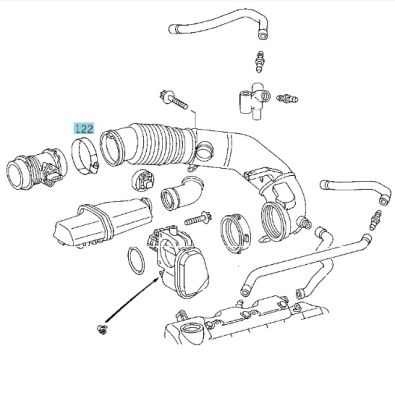 122