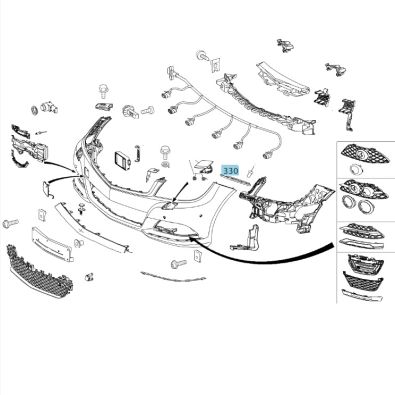 330