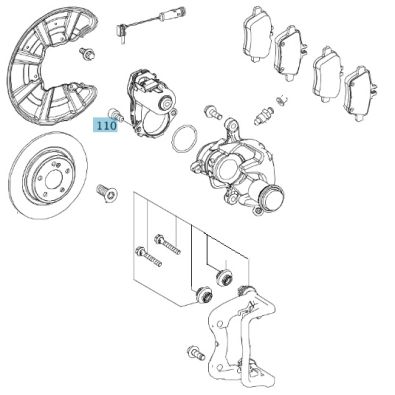 110