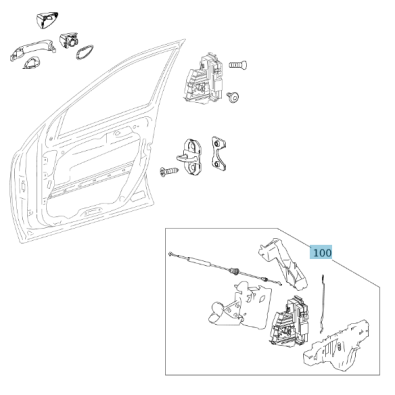 100