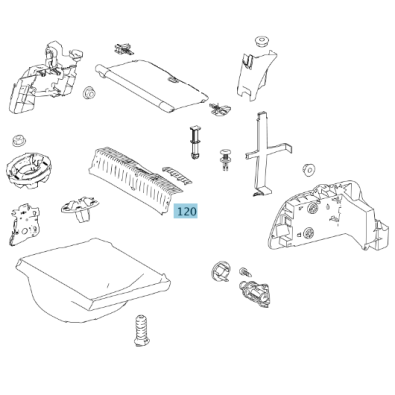 120