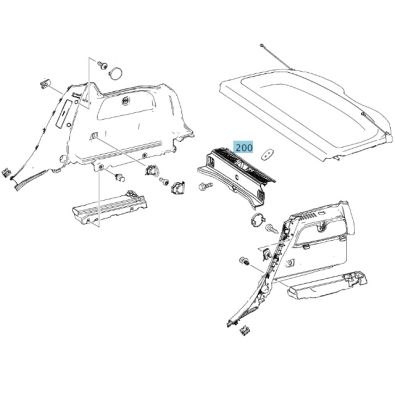 200