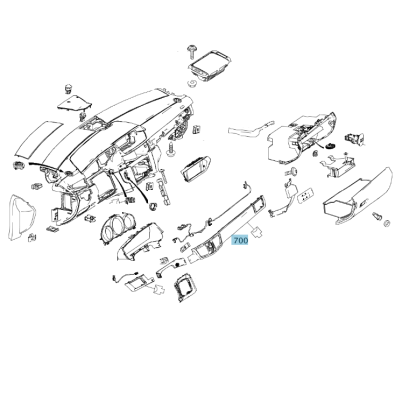 700