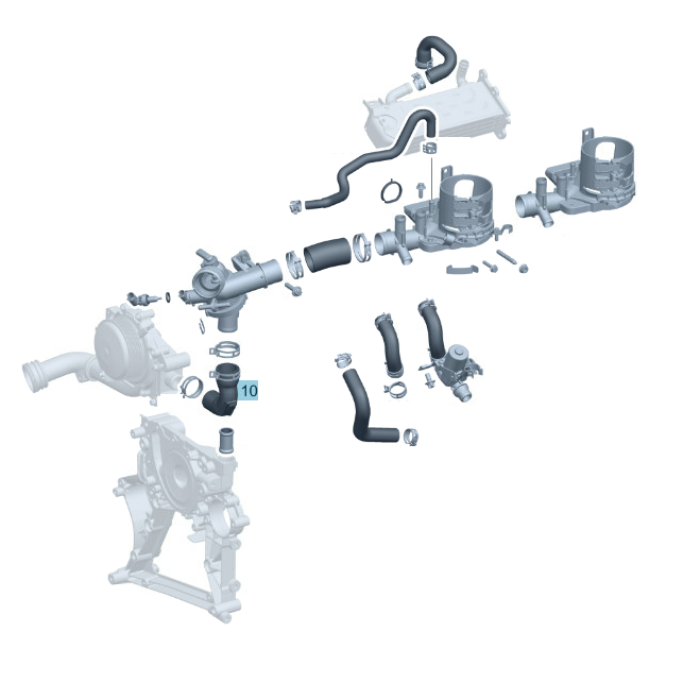 10