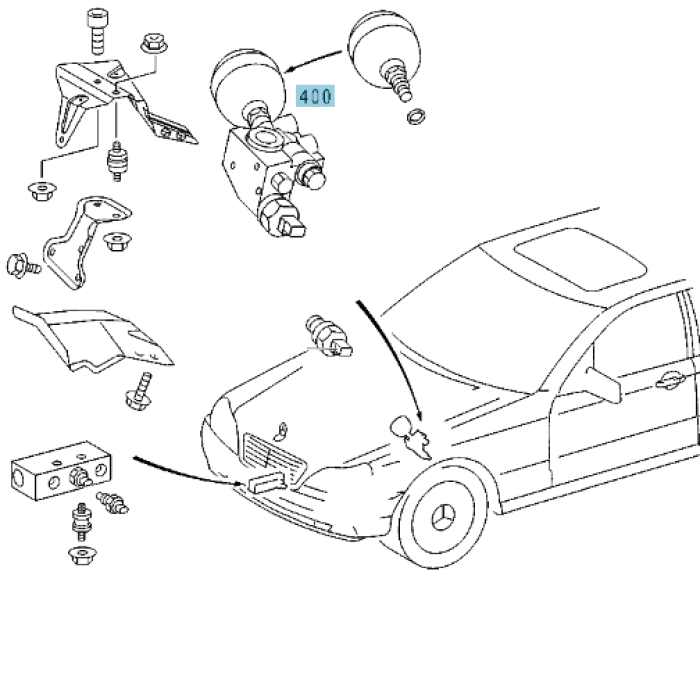 400