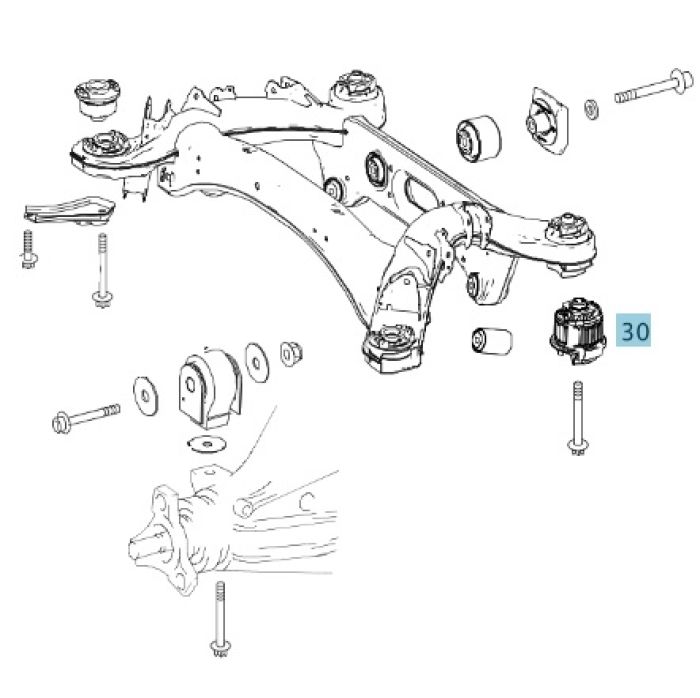 30