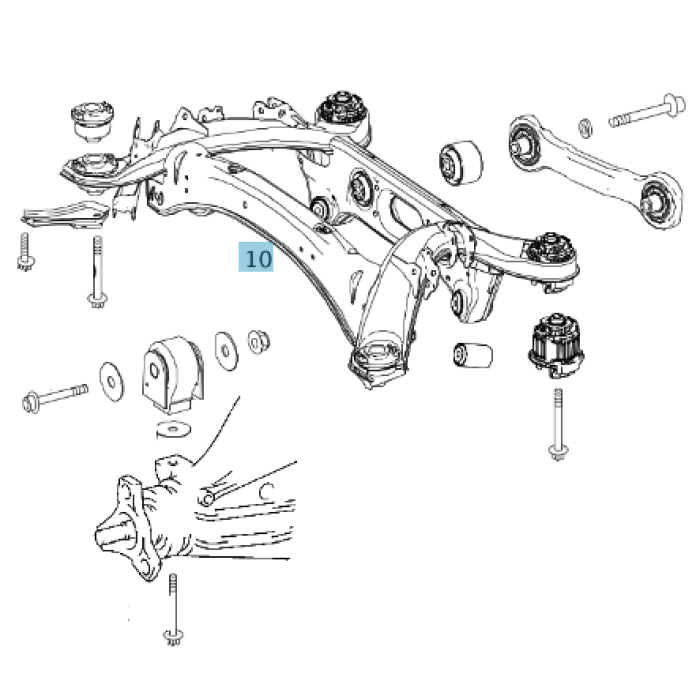 10