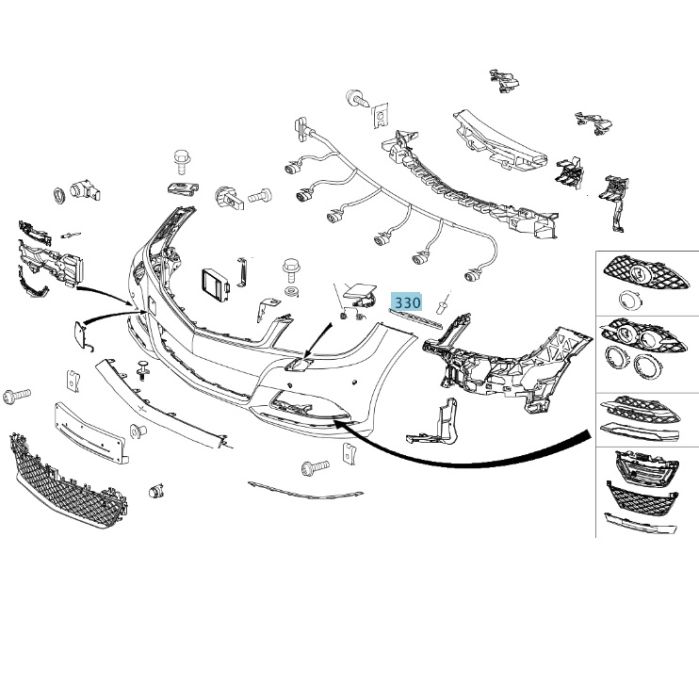 330