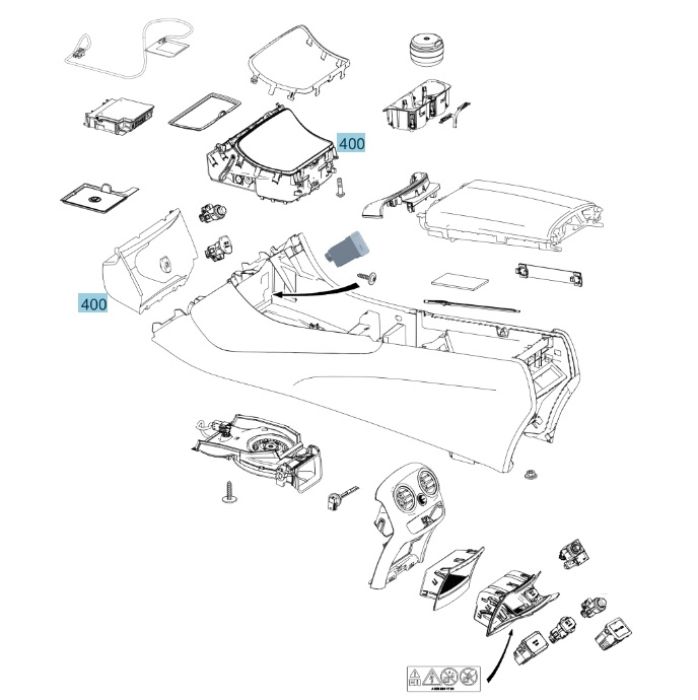 400

400