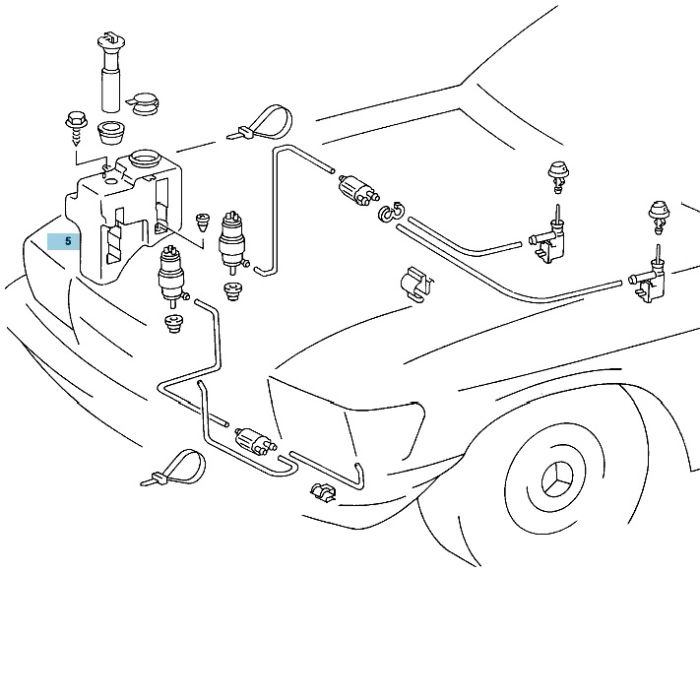 5