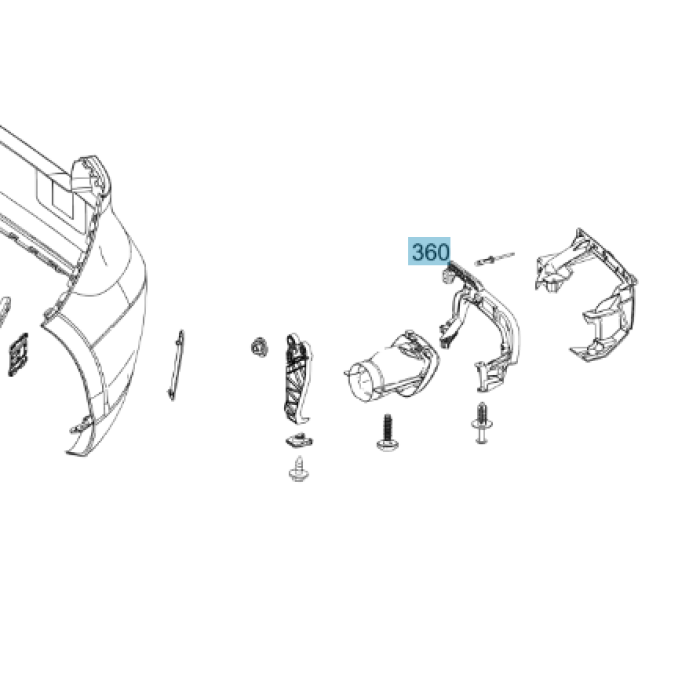 360