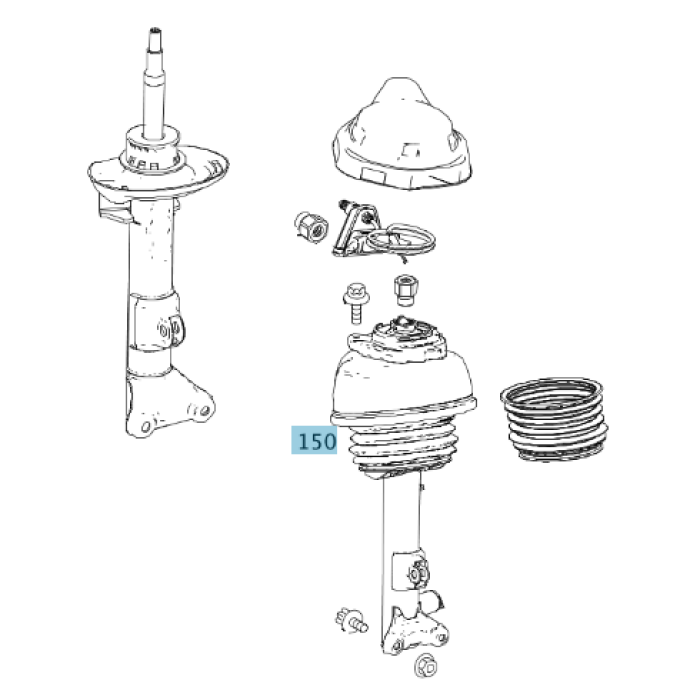 150