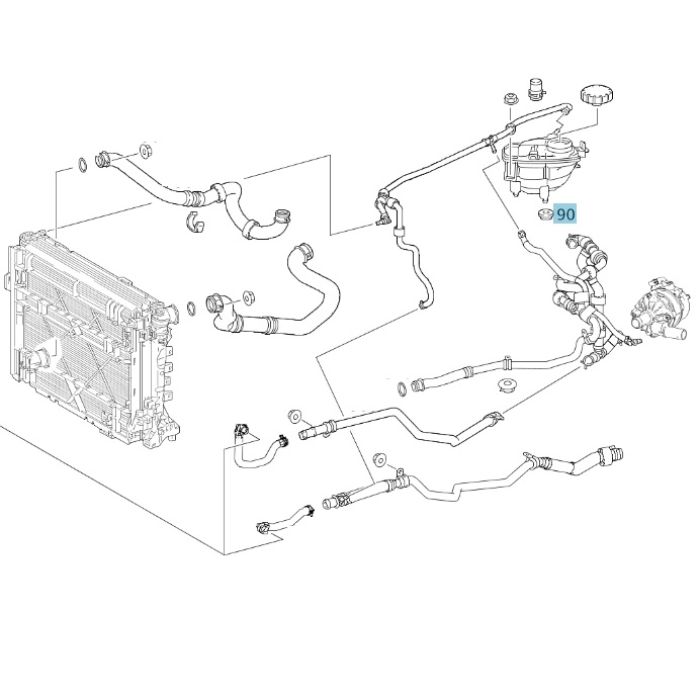 90