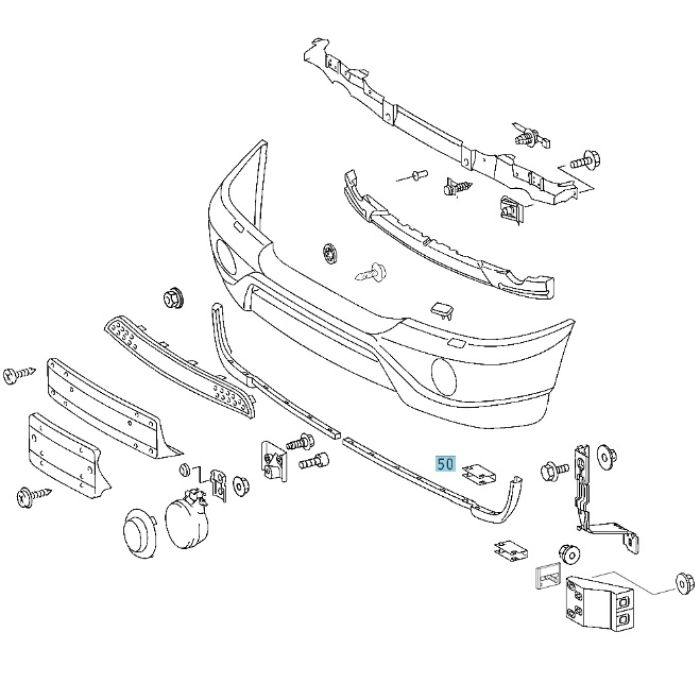 50