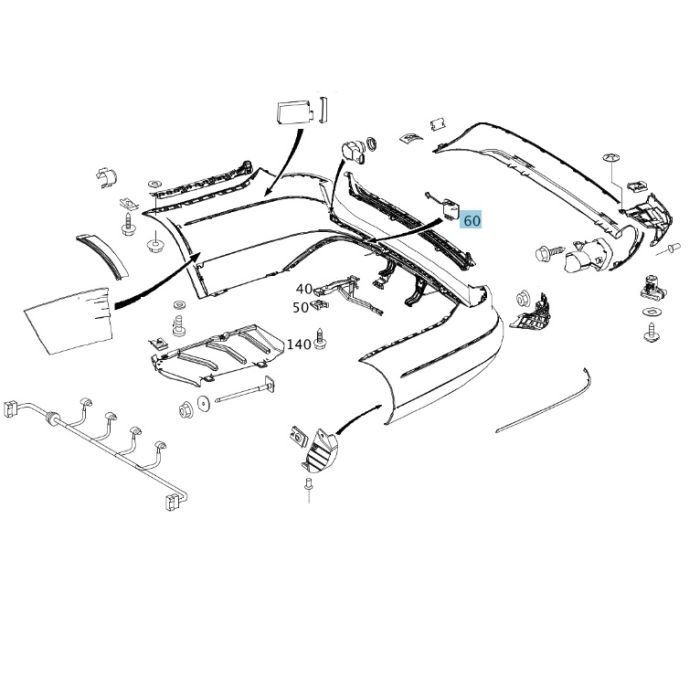 60
40
50
140