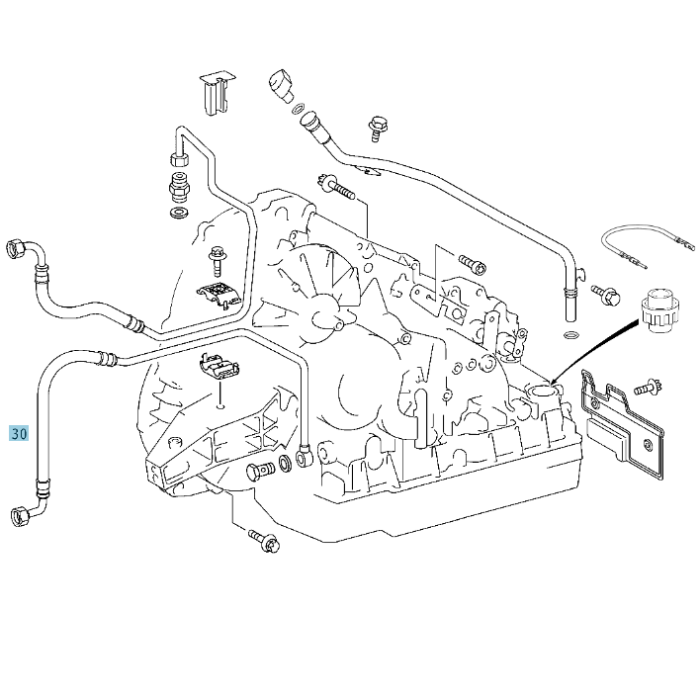 30