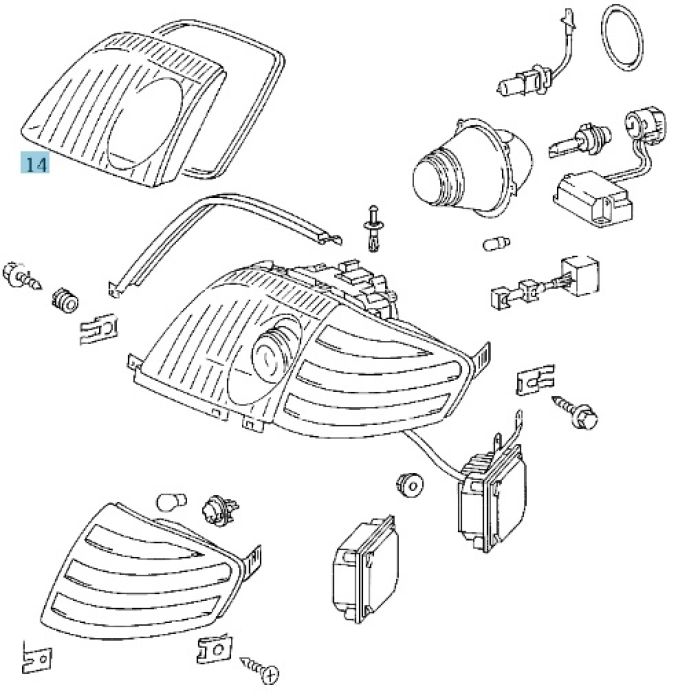 14