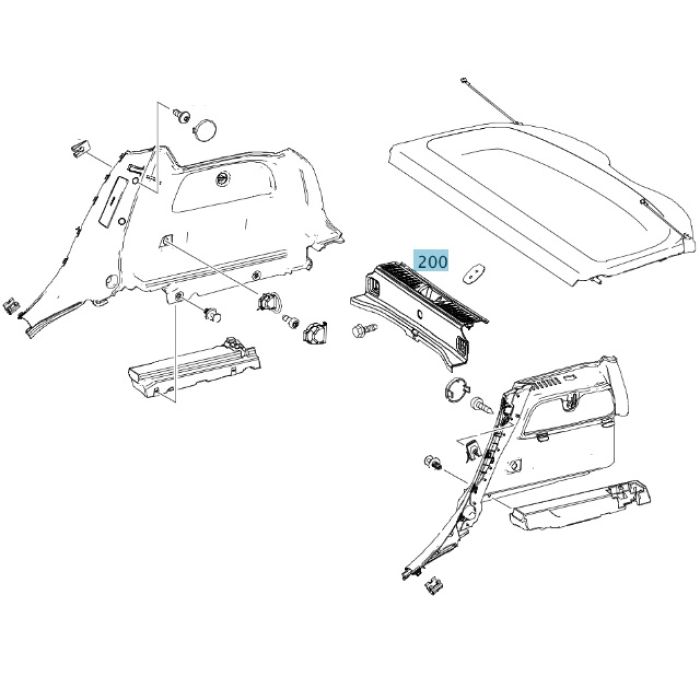 200