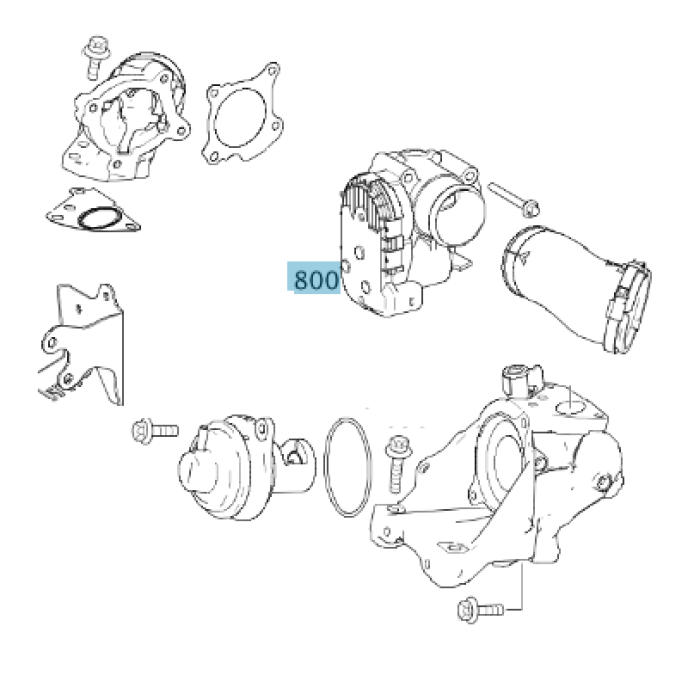 800