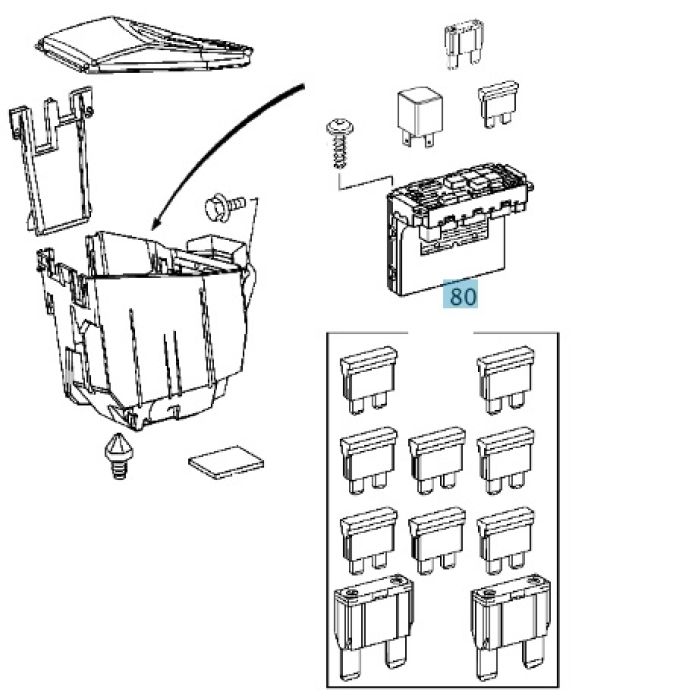 80